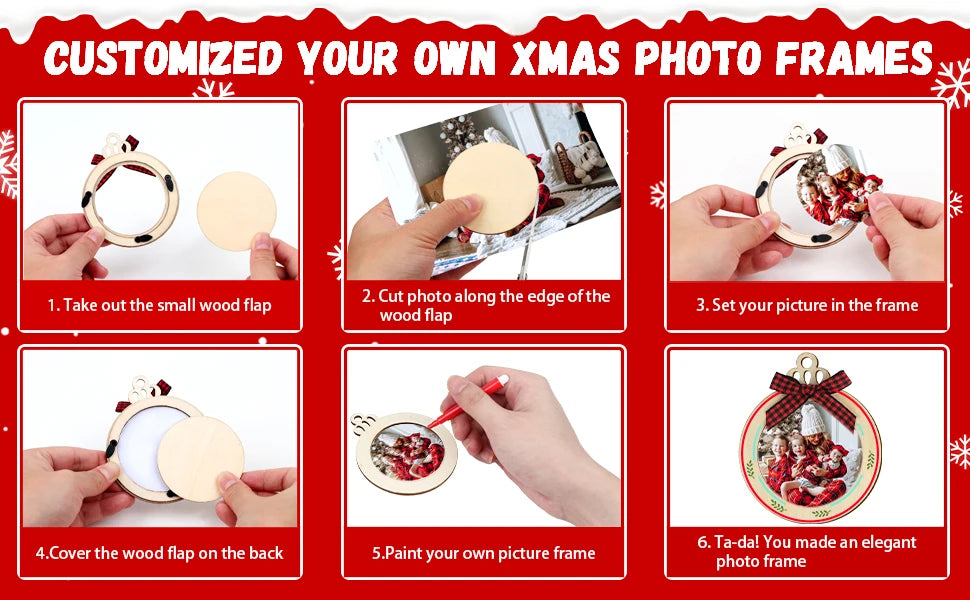 CUSTOMIZED YOUR OWN XMAS PHOTO FRAMES

1. Take out the small wood flap

2. Cut photo along the edge of the wood flap

3. Set your picture in the frame

4.Cover the wood flap on the back

5.Paint your own picture frame

6. Ta-da! You made an elegant photo frame